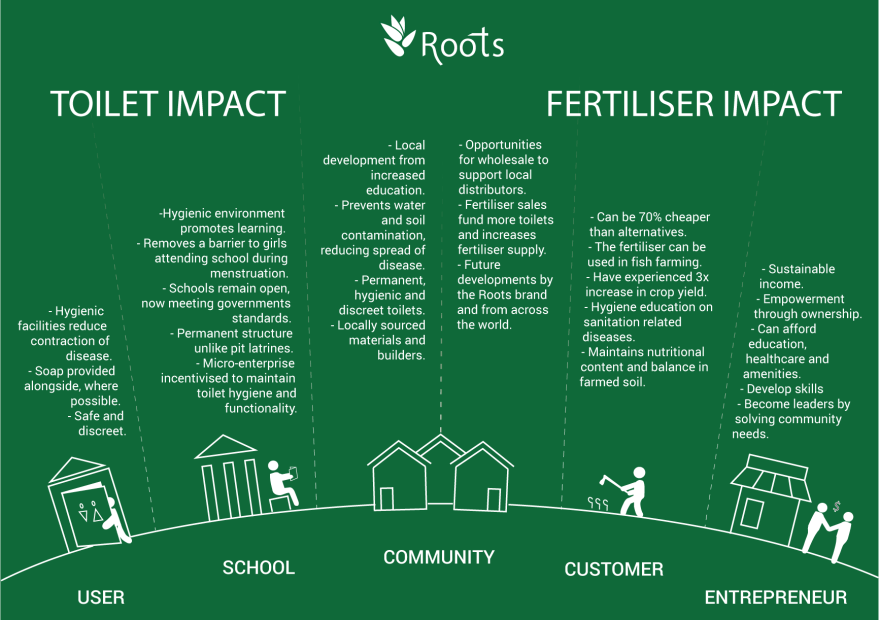 Roots

TOILET IMPACT

FERTILISER IMPACT

- Hygienic facilities reduce contraction of disease.
- Soap provided alongside, where possible.
- Safe and discreet.

-Hygienic environment promotes learning.
- Removes a barrier to girls attending school during menstruation.
- Schools remain open, now meeting governments standards.
- Permanent structure unlike pit latrines.
- Micro-enterprise incentivised to maintain toilet hygiene and functionality.

- Local development from increased education.
- Prevents water and soil contamination, reducing spread of disease.
- Permanent, hygienic and discreet toilets.
- Locally sourced materials and builders.

- Opportunities for wholesale to support local distributors.
- Fertiliser sales fund more toilets and increases fertiliser supply.
- Future developments by the Roots brand and from across the world.

- Can be 70% cheaper than alternatives.
- The fertiliser can be used in fish farming.
- Have experienced 3x increase in crop yield.
- Hygiene education on sanitation related diseases.
- Maintains nutritional content and balance in farmed soil.

- Sustainable income.
- Empowerment through ownership.
- Can afford education, healthcare and amenities.
- Develop skills
- Become leaders by solving community needs.

USER

SCHOOL

COMMUNITY

CUSTOMER

ENTREPRENEUR